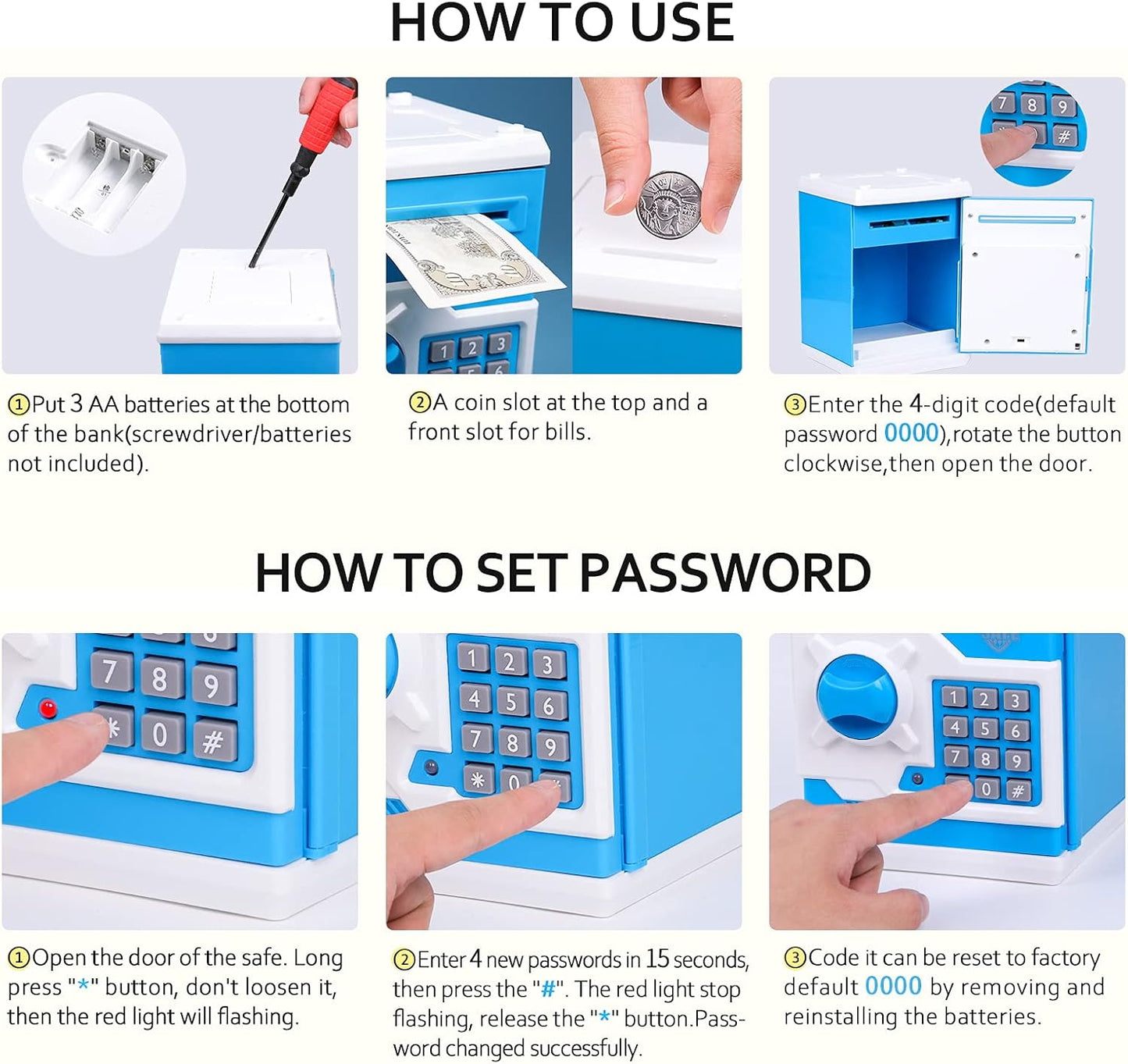 HOW TO USE

①Put 3 AA batteries at the bottom of the bank(screwdriver/batteries not included).

②A coin slot at the top and a front slot for bills.

③Enter the 4-digit code(default password 0000),rotate the button clockwise,then open the door.

HOW TO SET PASSWORD

①Open the door of the safe. Long press "*" button, don't loosen it, then the red light will flashing.

②Enter 4 new passwords in 15 seconds, then press the "#". The red light stop flashing, release the "*" button.Password changed successfully.

③Code it can be reset to factory default 0000 by removing and reinstalling the batteries.